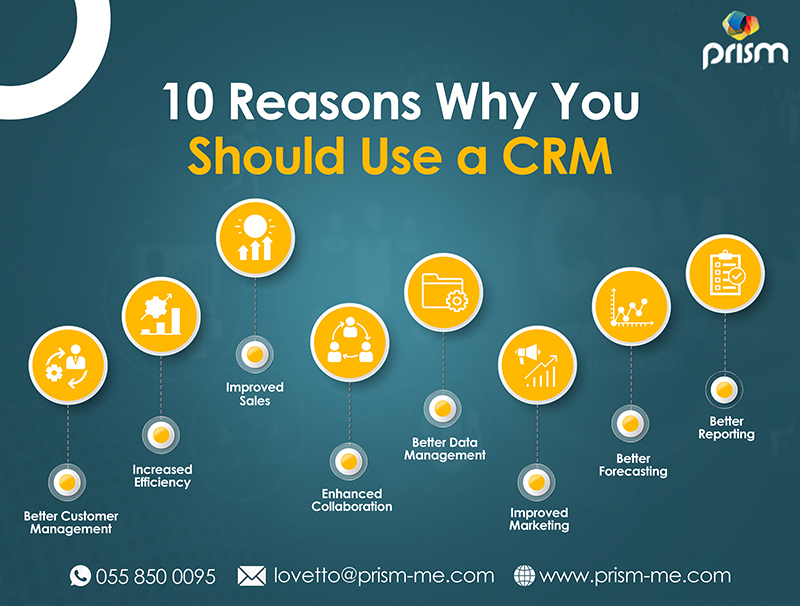 prism

10 Reasons Why You Should Use a CRM

Better Customer Management

Increased Efficiency

Improved Sales

Enhanced Collaboration

Better Data Management

Improved Marketing

Better Forecasting

Better Reporting

055 850 0095 lovetto@prism-me.com www.prism-me.com